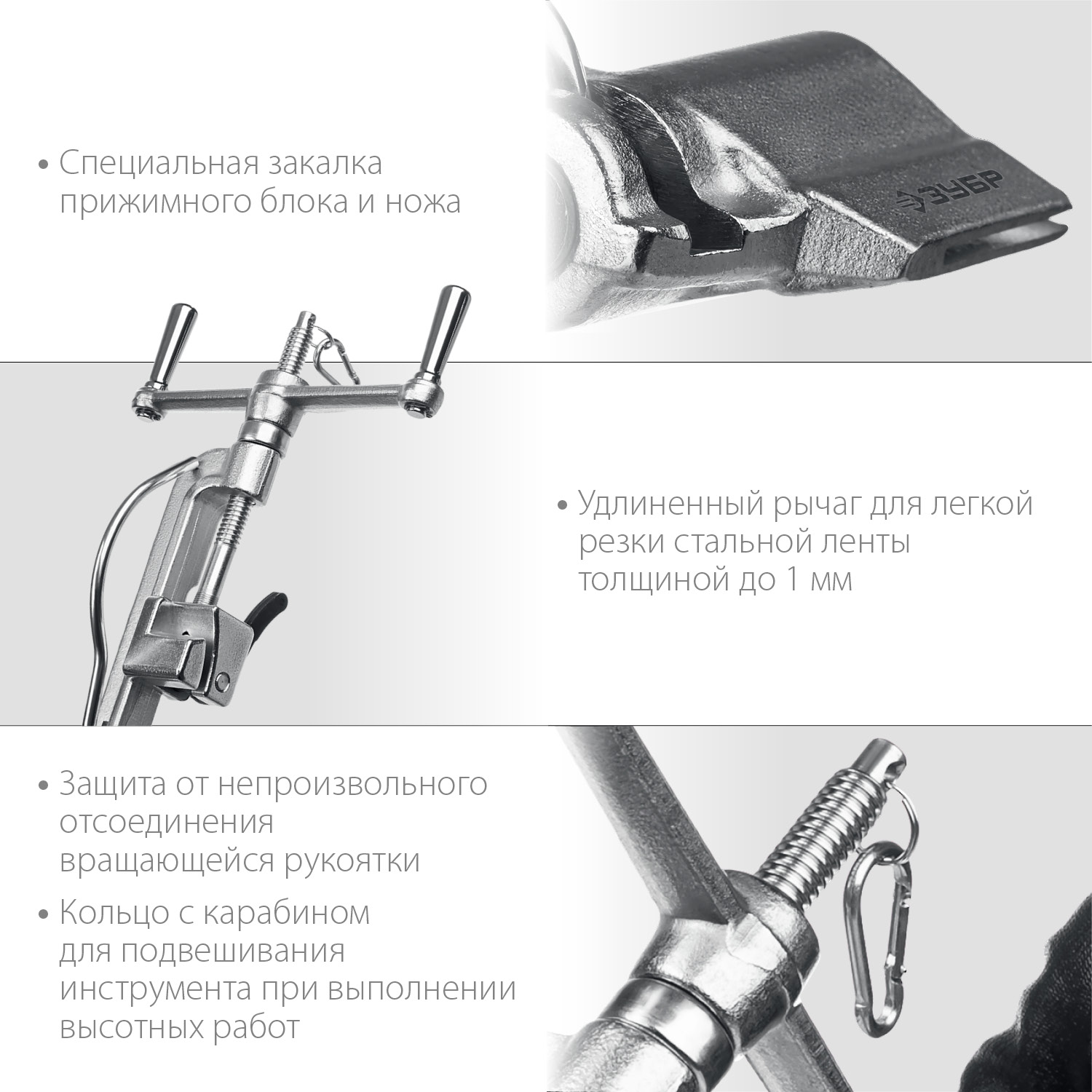 • Специальная закалка прижимного блока и ножа

ЗУБР

• Удлиненный рычаг для легкой резки стальной ленты толщиной до 1 мм

• Защита от непроизвольного отсоединения вращающейся рукоятки

• Кольцо с карабином для подвешивания инструмента при выполнении высотных работ