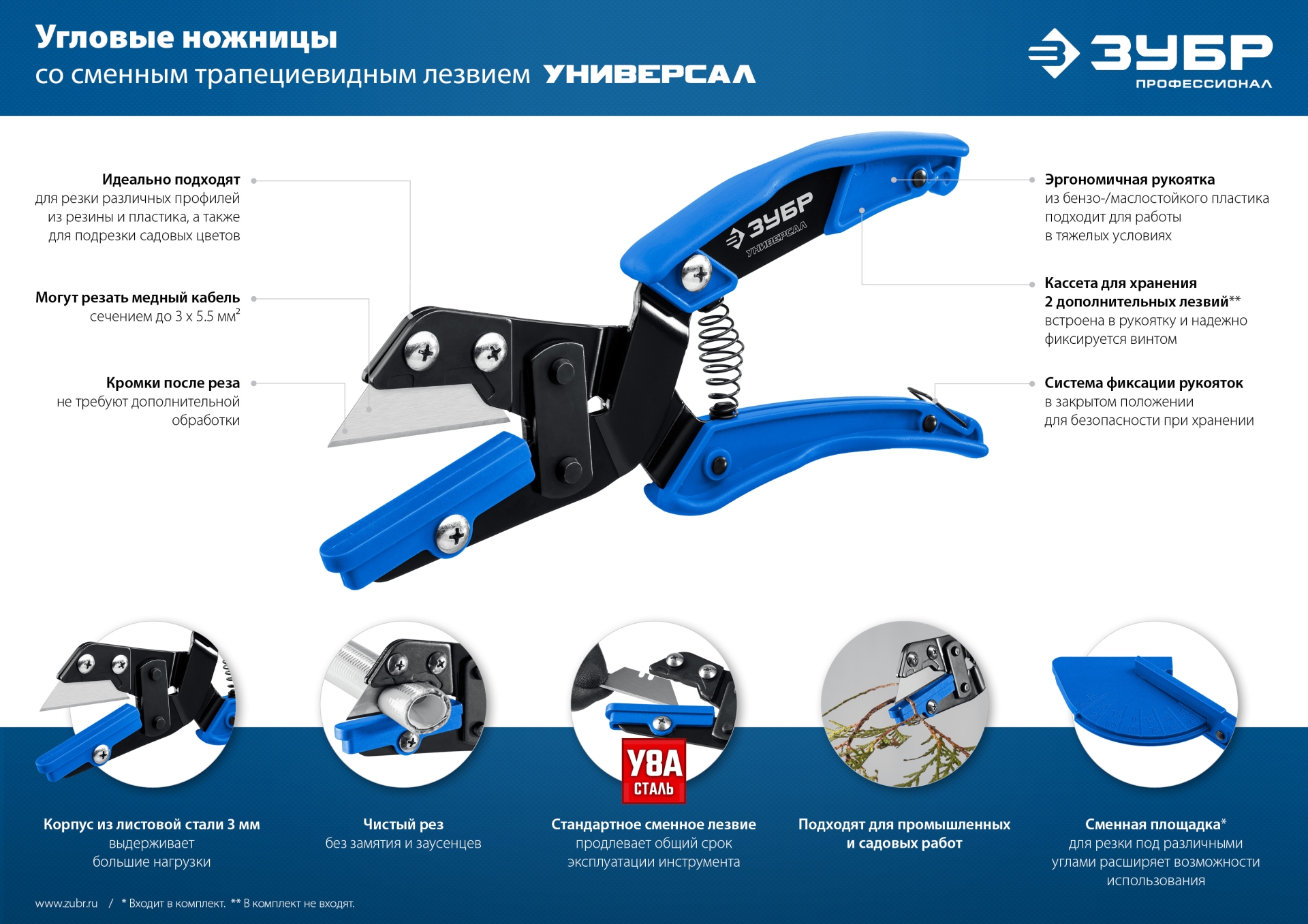 Угловые ножницы
со сменным трапециевидным лезвием УНИВЕРСАЛ

ЗУБР
ПРОФЕССИОНАЛ

Идеально подходят для резки различных профилей из резины и пластика, а также для подрезки садовых цветов

Могут резать медный кабель сечением до 3 х 5.5 мм$^2$

Кромки после реза не требуют дополнительной обработки

ЗУБР
УНИВЕРСАЛ

Эргономичная рукоятка из бензо-/маслостойкого пластика подходит для работы в тяжелых условиях

Кассета для хранения 2 дополнительных лезвий** встроена в рукоятку и надежно фиксируется винтом

Система фиксации рукояток в закрытом положении для безопасности при хранении

У8А
СТАЛЬ

Корпус из листовой стали 3 мм выдерживает большие нагрузки

Чистый рез без замятия и заусенцев

Стандартное сменное лезвие продлевает общий срок эксплуатации инструмента

Подходят для промышленных и садовых работ

Сменная площадка* для резки под различными углами расширяет возможности использования

www.zubr.ru / * Входит в комплект. ** В комплект не входят.