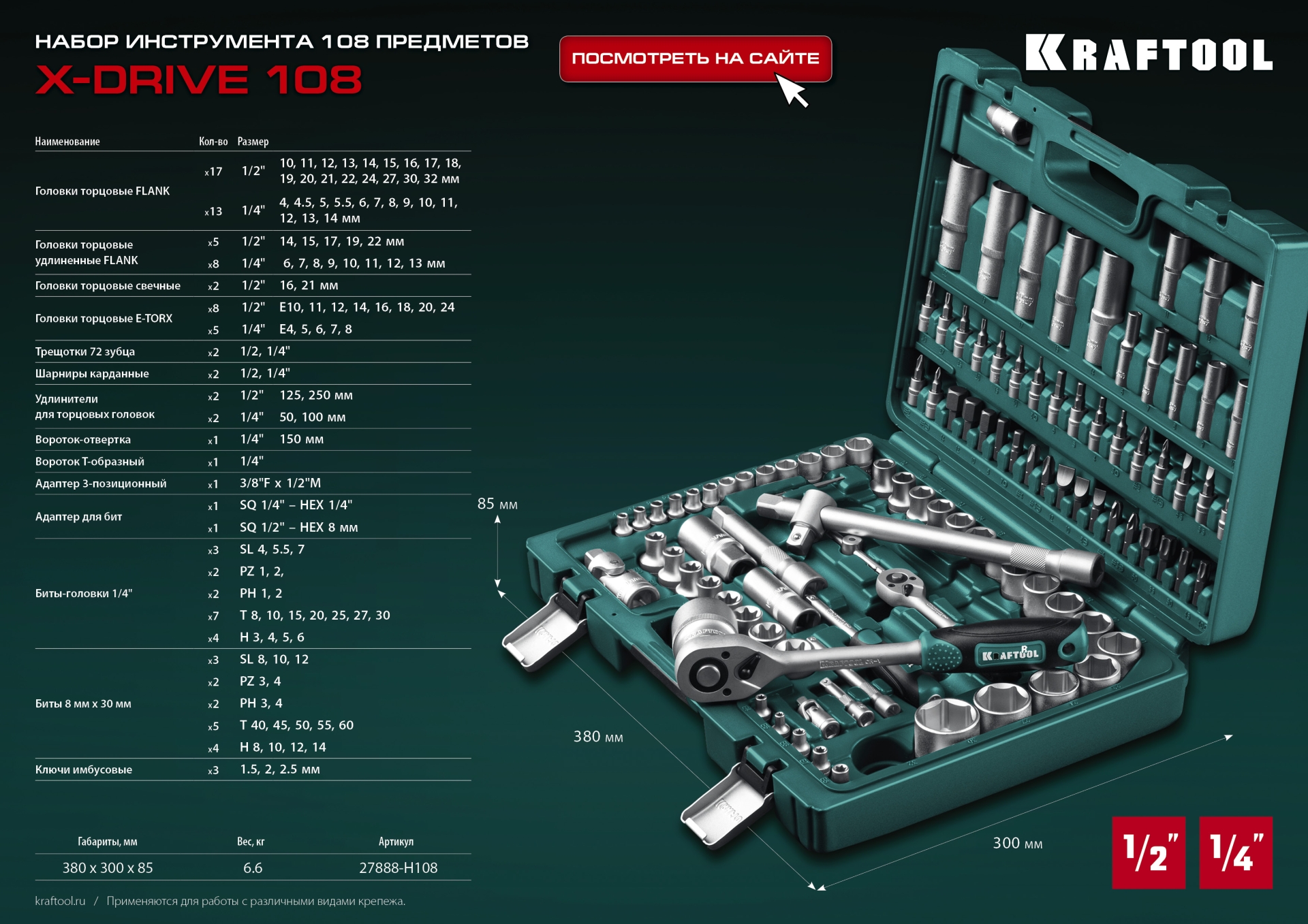 НАБОР ИНСТРУМЕНТА 108 ПРЕДМЕТОВ
X-DRIVE 108

ПОСМОТРЕТЬ НА САЙТЕ

KRAFTOOL

| Наименование | Кол-во | Размер | |
|---|---|---|---|
| Головки торцовые FLANK | x17 | 1/2" | 10, 11, 12, 13, 14, 15, 16, 17, 18, 19, 20, 21, 22, 24, 27, 30, 32 мм |
| | x13 | 1/4" | 4, 4.5, 5, 5.5, 6, 7, 8, 9, 10, 11, 12, 13, 14 мм |
| Головки торцовые удлиненные FLANK | x5 | 1/2" | 14, 15, 17, 19, 22 мм |
| | x8 | 1/4" | 6, 7, 8, 9, 10, 11, 12, 13 мм |
| Головки торцовые свечные | x2 | 1/2" | 16, 21 мм |
| Головки торцовые E-TORX | x8 | 1/2" | E10, 11, 12, 14, 16, 18, 20, 24 |
| | x5 | 1/4" | E4, 5, 6, 7, 8 |
| Трещотки 72 зубца | x2 | 1/2, 1/4" | |
| Шарниры карданные | x2 | 1/2, 1/4" | |
| Удлинители для торцовых головок | x2 | 1/2" | 125, 250 мм |
| | x2 | 1/4" | 50, 100 мм |
| Вороток-отвертка | x1 | 1/4" | 150 мм |
| Вороток Т-образный | x1 | 1/4" | |
| Адаптер 3-позиционный | x1 | 3/8"F x 1/2"M | |
| Адаптер для бит | x1 | SQ 1/4" – HEX 1/4" | |
| | x1 | SQ 1/2" – HEX 8 мм | |
| Биты-головки 1/4" | x3 | SL 4, 5.5, 7 | |
| | x2 | PZ 1, 2, | |
| | x2 | PH 1, 2 | |
| | x7 | T 8, 10, 15, 20, 25, 27, 30 | |
| | x4 | H 3, 4, 5, 6 | |
| Биты 8 мм x 30 мм | x3 | SL 8, 10, 12 | |
| | x2 | PZ 3, 4 | |
| | x2 | PH 3, 4 | |
| | x5 | T 40, 45, 50, 55, 60 | |
| | x4 | H 8, 10, 12, 14 | |
| Ключи имбусовые | x3 | 1.5, 2, 2.5 мм | |

| Габариты, мм | Вес, кг | Артикул |
|---|---|---|
| 380 x 300 x 85 | 6.6 | 27888-H108 |

kraftool.ru / Применяются для работы с различными видами крепежа.

85 мм
380 мм
300 мм
KRAFTOOL
1/2" 1/4"