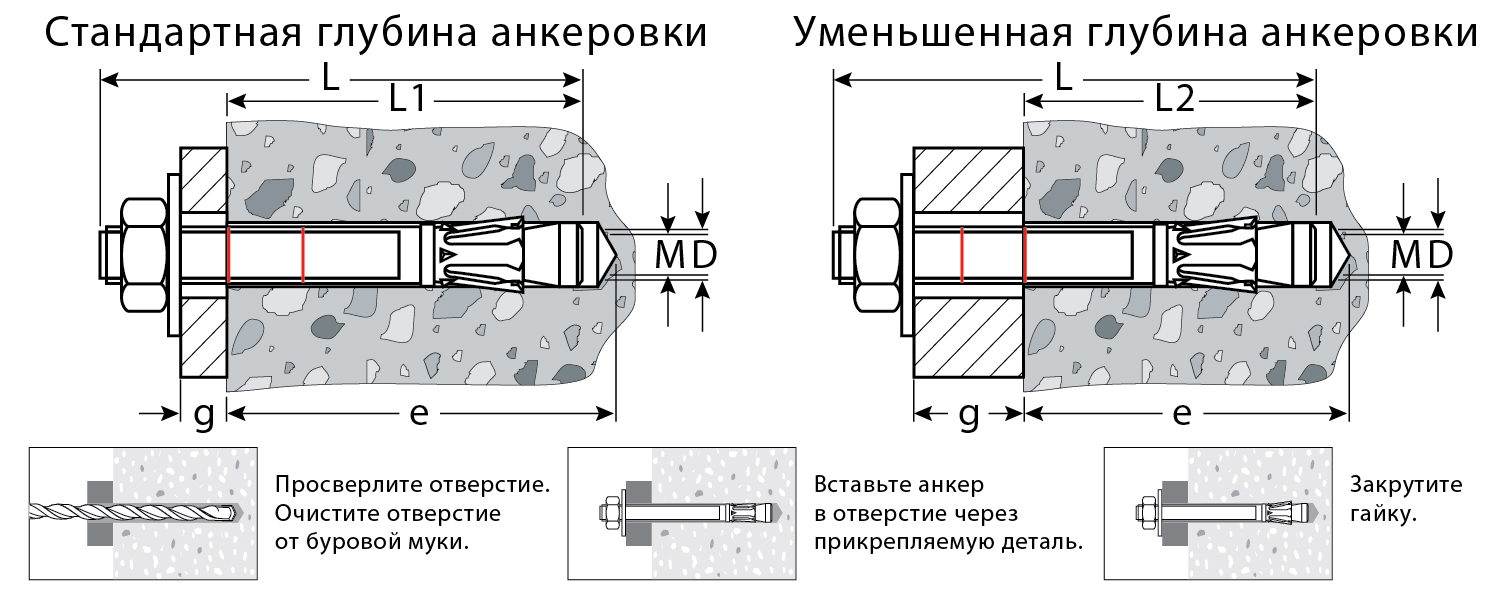 Стандартная глубина анкеровки

L
L1
M
D
g
e

Уменьшенная глубина анкеровки

L
L2
M
D
g
e

Просверлите отверстие. Очистите отверстие от буровой муки.

Вставьте анкер в отверстие через прикрепляемую деталь.

Закрутите гайку.