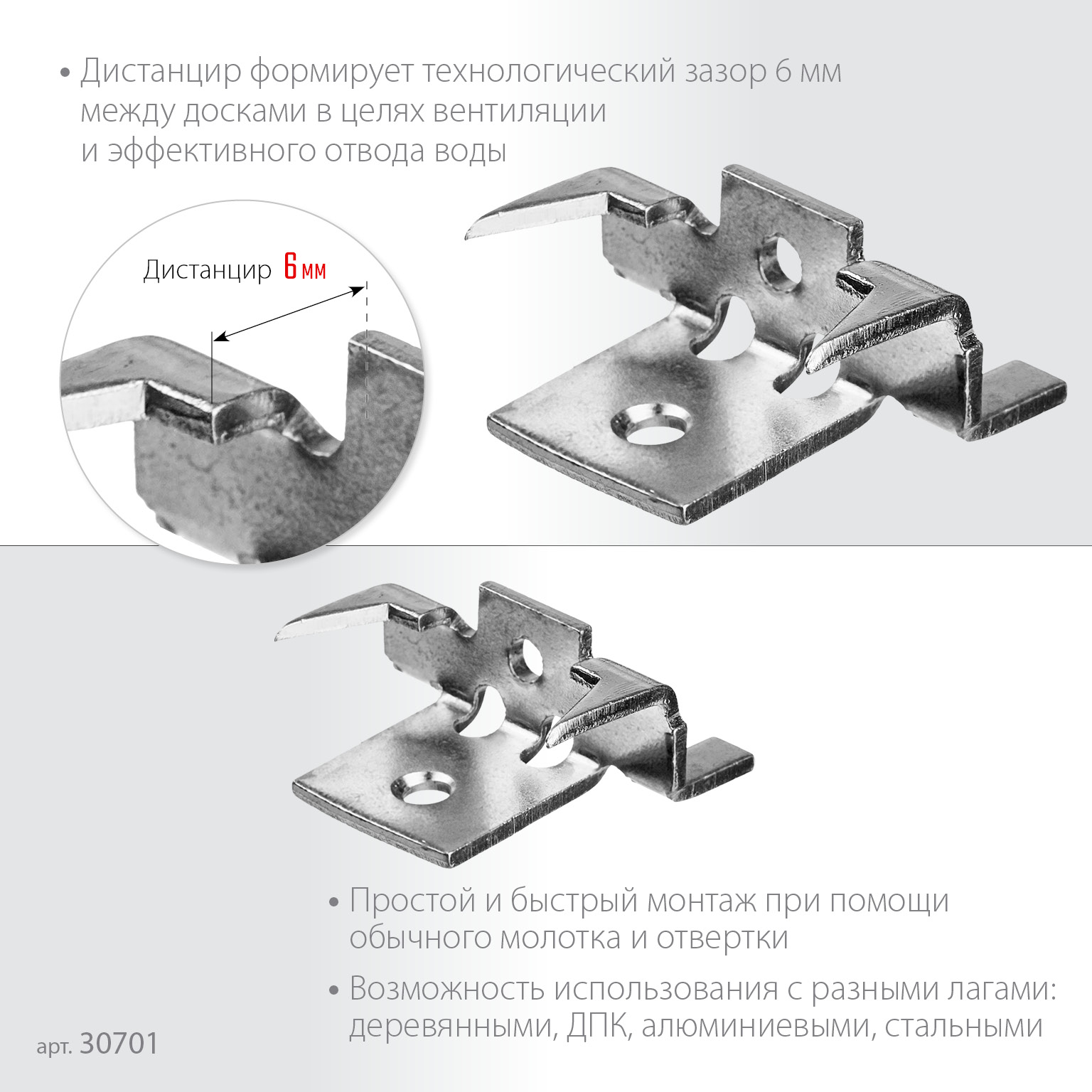 • Дистанцир формирует технологический зазор 6 мм между досками в целях вентиляции и эффективного отвода воды

Дистанцир 6 мм

• Простой и быстрый монтаж при помощи обычного молотка и отвертки

• Возможность использования с разными лагами: деревянными, ДПК, алюминиевыми, стальными

арт. 30701