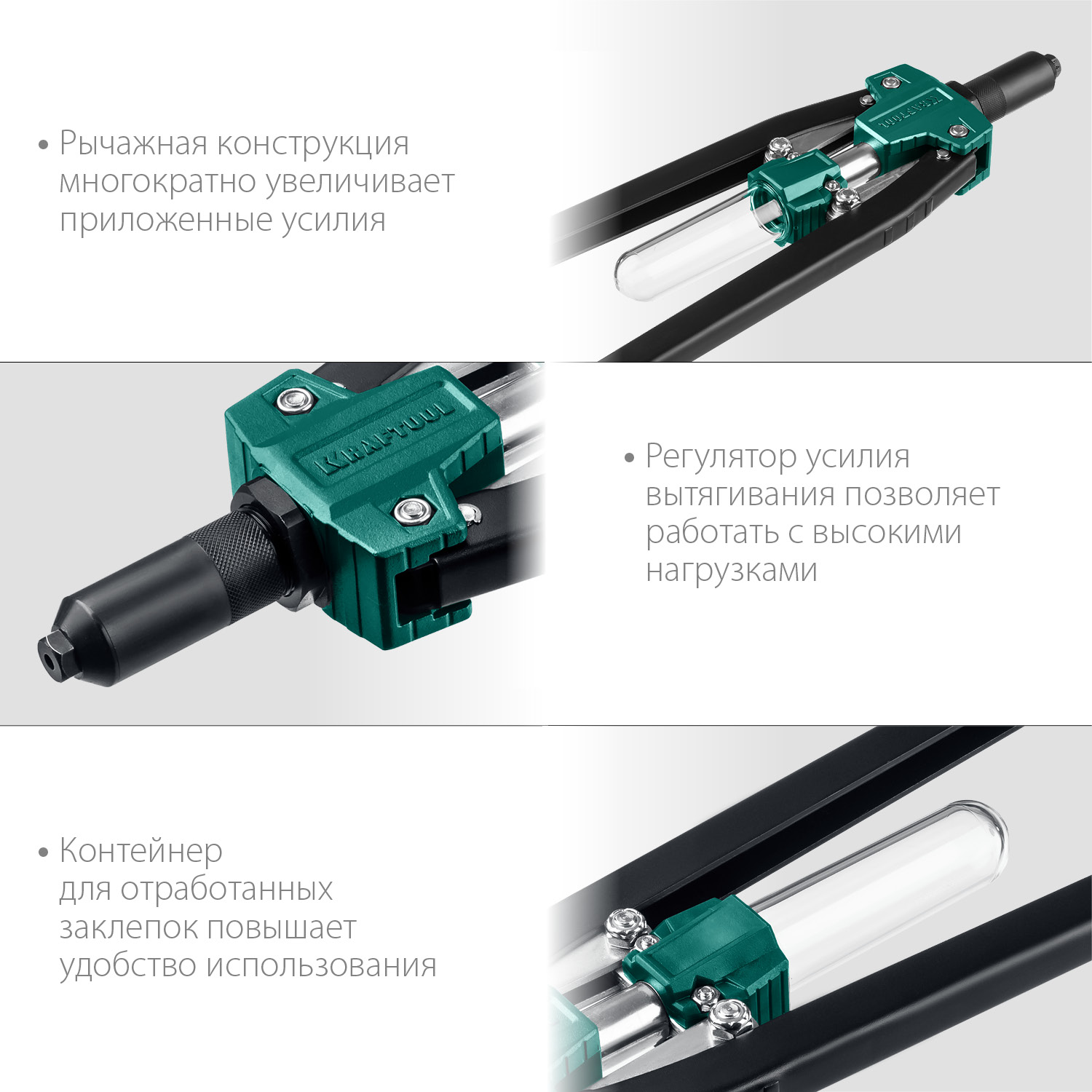 • Рычажная конструкция многократно увеличивает приложенные усилия

KRAFTOOL

KRAFTOOL

• Регулятор усилия вытягивания позволяет работать с высокими нагрузками

• Контейнер для отработанных заклепок повышает удобство использования