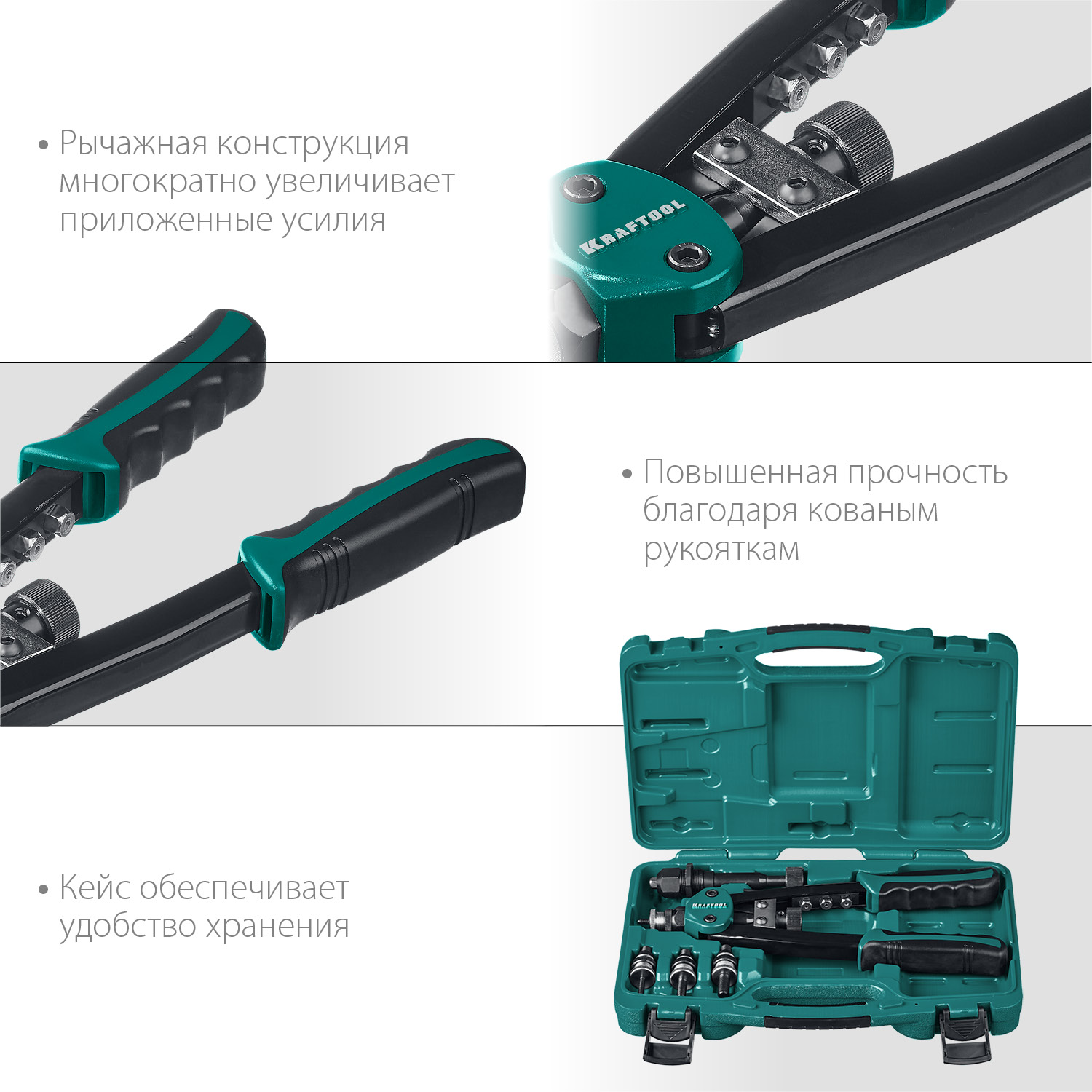 • Рычажная конструкция многократно увеличивает приложенные усилия

KRAFTOOL

• Повышенная прочность благодаря кованым рукояткам

• Кейс обеспечивает удобство хранения

KRAFTOOL