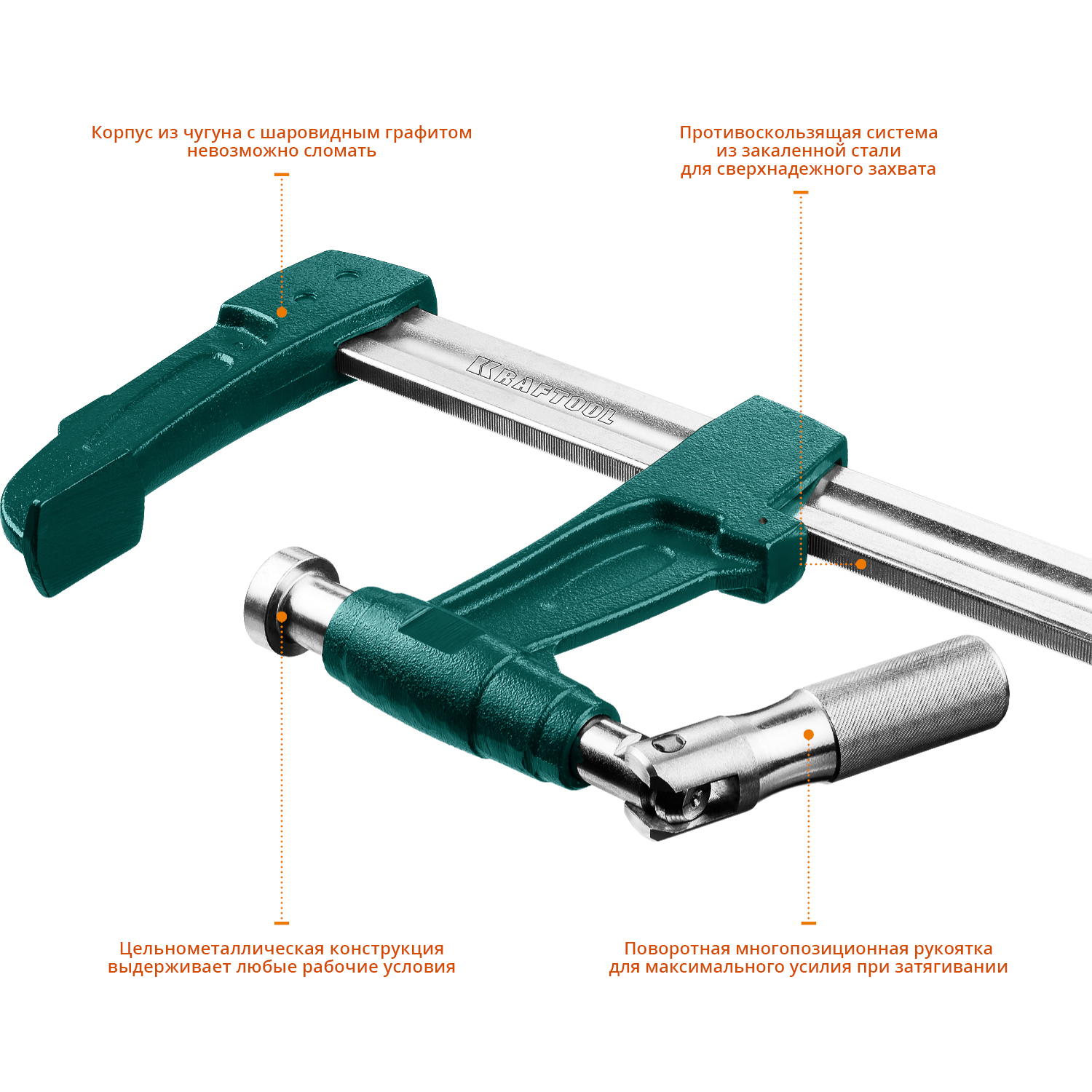 Корпус из чугуна с шаровидным графитом невозможно сломать

Противоскользящая система из закаленной стали для сверхнадежного захвата

KRAFTOOL

Цельнометаллическая конструкция выдерживает любые рабочие условия

Поворотная многопозиционная рукоятка для максимального усилия при затягивании