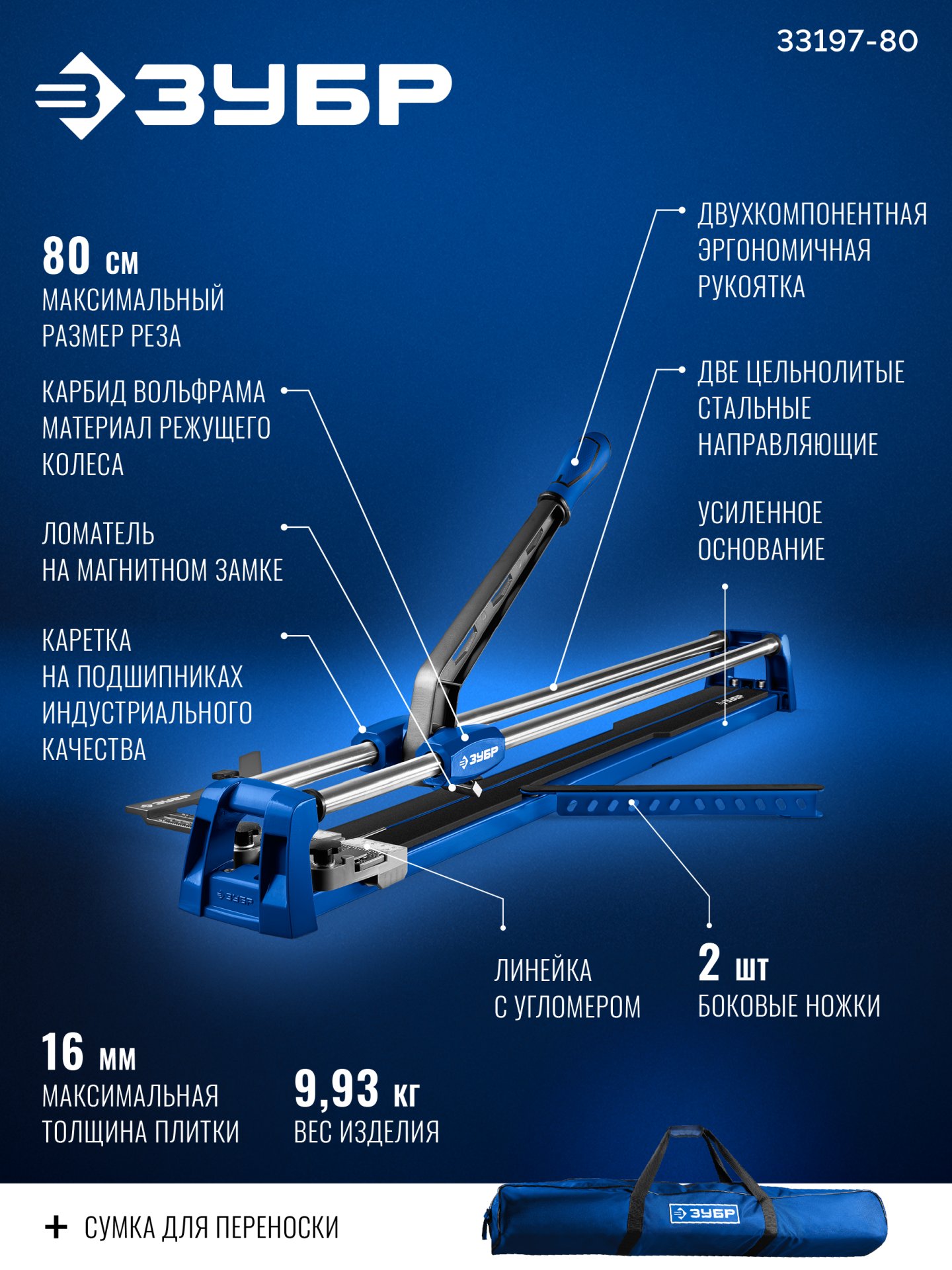 33197-80

ЗУБР

80 см
МАКСИМАЛЬНЫЙ РАЗМЕР РЕЗА

КАРБИД ВОЛЬФРАМА
МАТЕРИАЛ РЕЖУЩЕГО КОЛЕСА

ЛОМАТЕЛЬ
НА МАГНИТНОМ ЗАМКЕ

КАРЕТКА
НА ПОДШИПНИКАХ ИНДУСТРИАЛЬНОГО КАЧЕСТВА

ДВУХКОМПОНЕНТНАЯ ЭРГОНОМИЧНАЯ РУКОЯТКА

ДВЕ ЦЕЛЬНОЛИТЫЕ СТАЛЬНЫЕ НАПРАВЛЯЮЩИЕ

УСИЛЕННОЕ ОСНОВАНИЕ

ЗУБР

ЗУБР

ЗУБР

ЛИНЕЙКА
С УГЛОМЕРОМ

2 шт
БОКОВЫЕ НОЖКИ

16 мм
МАКСИМАЛЬНАЯ ТОЛЩИНА ПЛИТКИ

9,93 кг
ВЕС ИЗДЕЛИЯ

+ СУМКА ДЛЯ ПЕРЕНОСКИ

ЗУБР