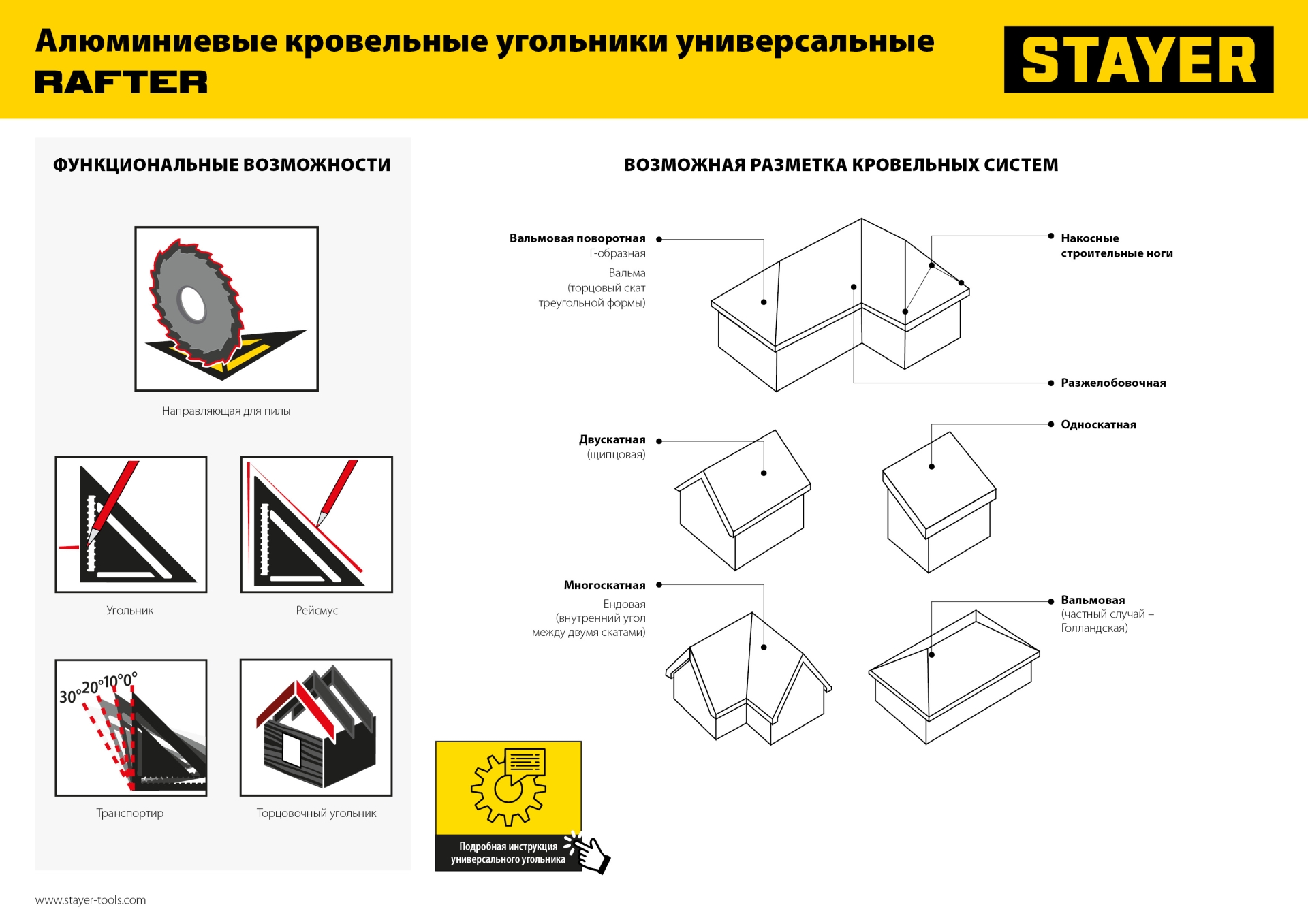 Алюминиевые кровельные угольники универсальные
RAFTER

STAYER

ФУНКЦИОНАЛЬНЫЕ ВОЗМОЖНОСТИ

Направляющая для пилы

Угольник

Рейсмус

30° 20° 10° 0°

Транспортир

Торцовочный угольник

ВОЗМОЖНАЯ РАЗМЕТКА КРОВЕЛЬНЫХ СИСТЕМ

Вальмовая поворотная
Г-образная

Вальма
(торцовый скат
треугольной формы)

Накосные
строительные ноги

Разжелобовочная

Двускатная
(щипцовая)

Односкатная

Многоскатная

Ендовая
(внутренний угол
между двумя скатами)

Вальмовая
(частный случай –
Голландская)

Подробная инструкция
универсального угольника

www.stayer-tools.com