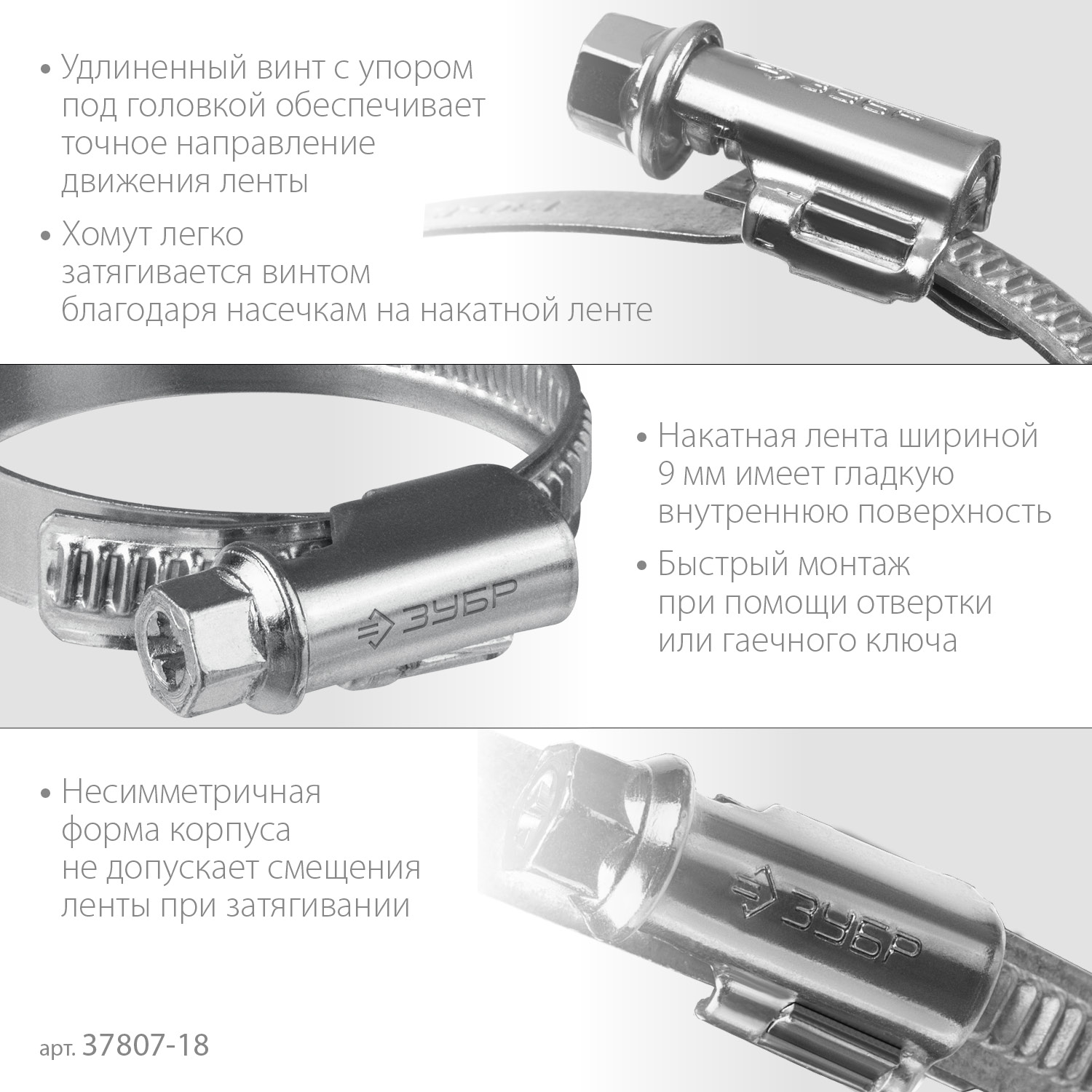 • Удлиненный винт с упором под головкой обеспечивает точное направление движения ленты

• Хомут легко затягивается винтом благодаря насечкам на накатной ленте

ЗУБР

• Накатная лента шириной 9 мм имеет гладкую внутреннюю поверхность

• Быстрый монтаж при помощи отвертки или гаечного ключа

ЗУБР

• Несимметричная форма корпуса не допускает смещения ленты при затягивании

ЗУБР

арт. 37807-18