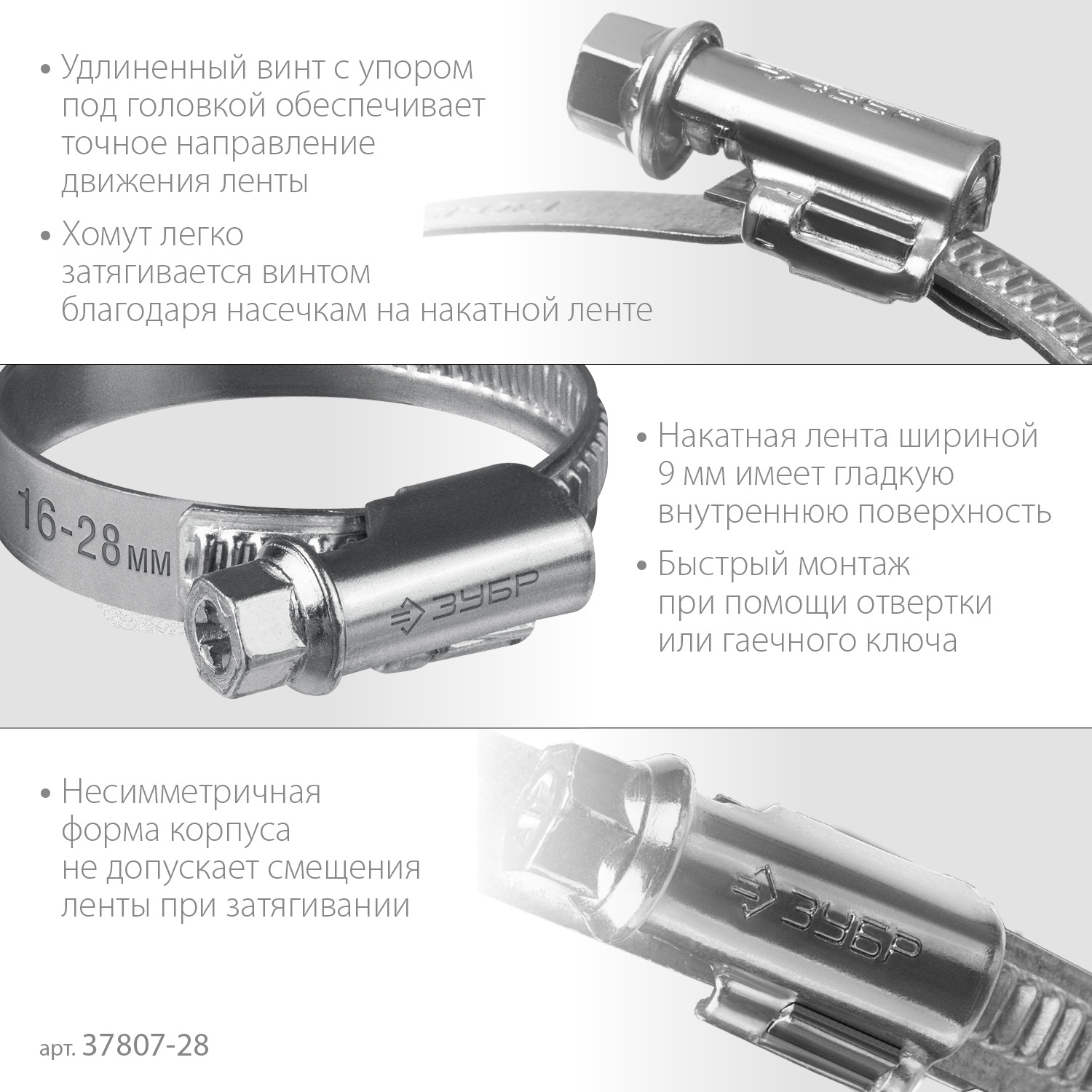 • Удлиненный винт с упором под головкой обеспечивает точное направление движения ленты

• Хомут легко затягивается винтом благодаря насечкам на накатной ленте

ЗУБР

16-28 мм

ЗУБР

• Накатная лента шириной 9 мм имеет гладкую внутреннюю поверхность

• Быстрый монтаж при помощи отвертки или гаечного ключа

• Несимметричная форма корпуса не допускает смещения ленты при затягивании

ЗУБР

арт. 37807-28