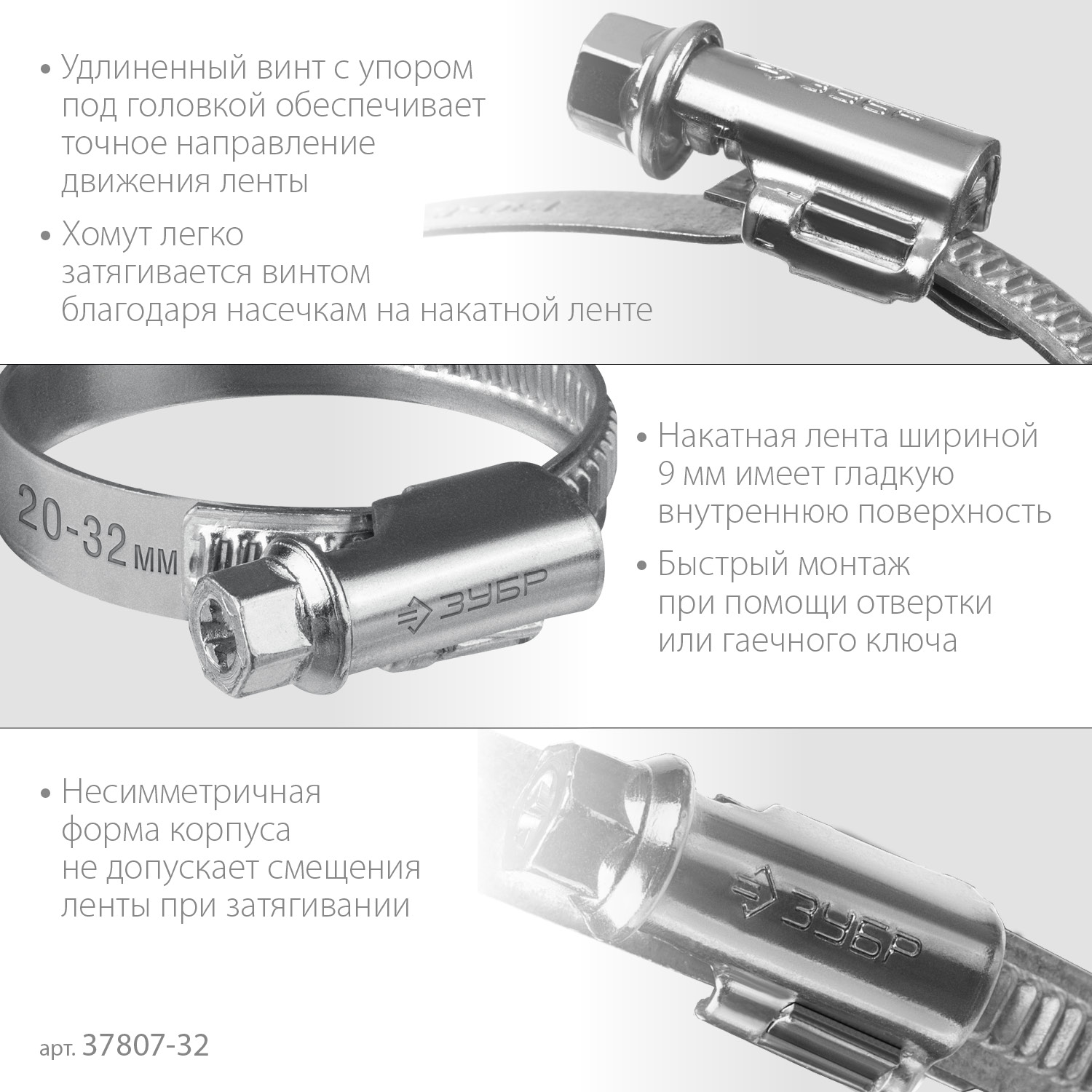 • Удлиненный винт с упором под головкой обеспечивает точное направление движения ленты

• Хомут легко затягивается винтом благодаря насечкам на накатной ленте

ЗУБР

20-32 мм

ЗУБР

• Накатная лента шириной 9 мм имеет гладкую внутреннюю поверхность

• Быстрый монтаж при помощи отвертки или гаечного ключа

• Несимметричная форма корпуса не допускает смещения ленты при затягивании

ЗУБР

арт. 37807-32