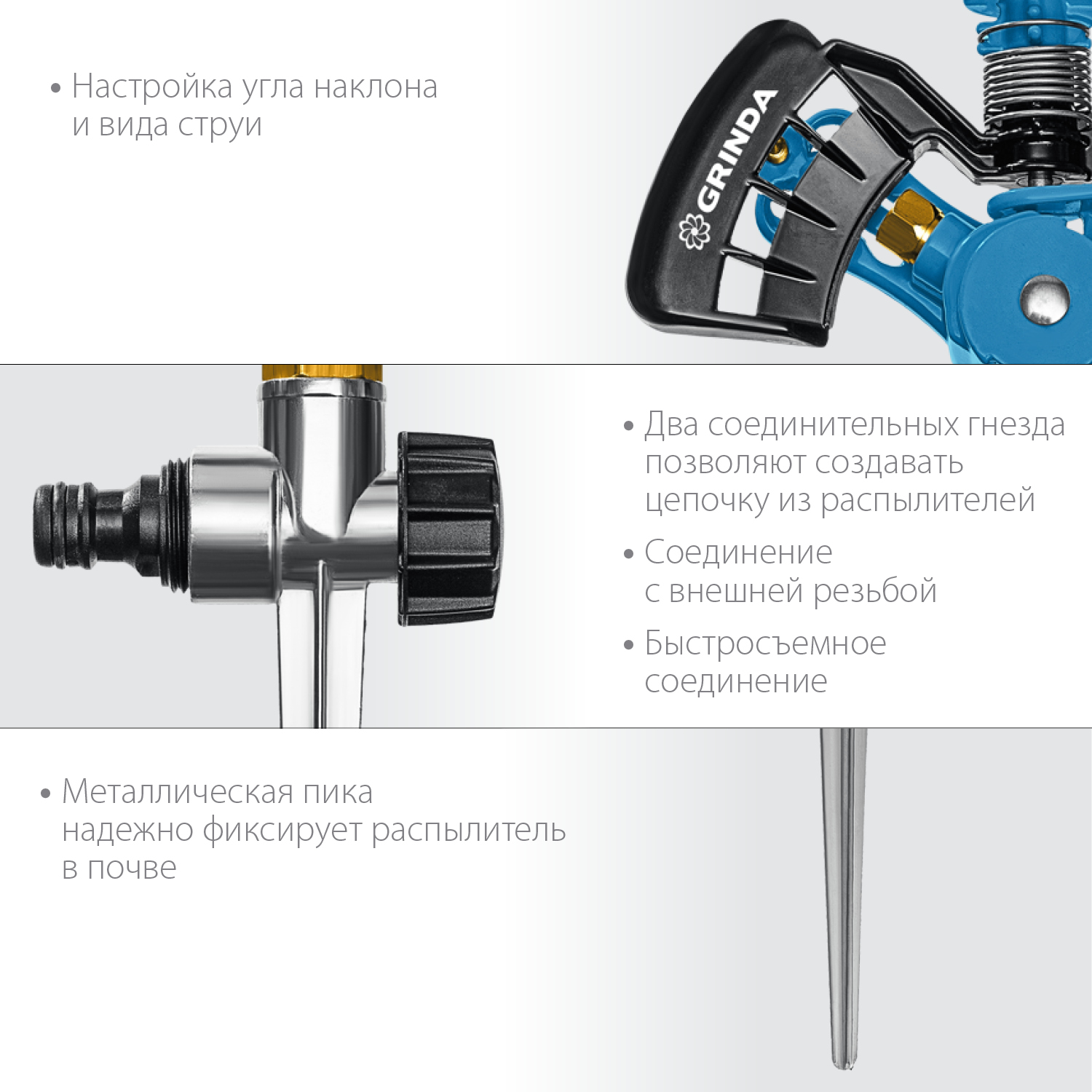 • Настройка угла наклона и вида струи

GRINDA

• Два соединительных гнезда позволяют создавать цепочку из распылителей

• Соединение с внешней резьбой

• Быстросъемное соединение

• Металлическая пика надежно фиксирует распылитель в почве