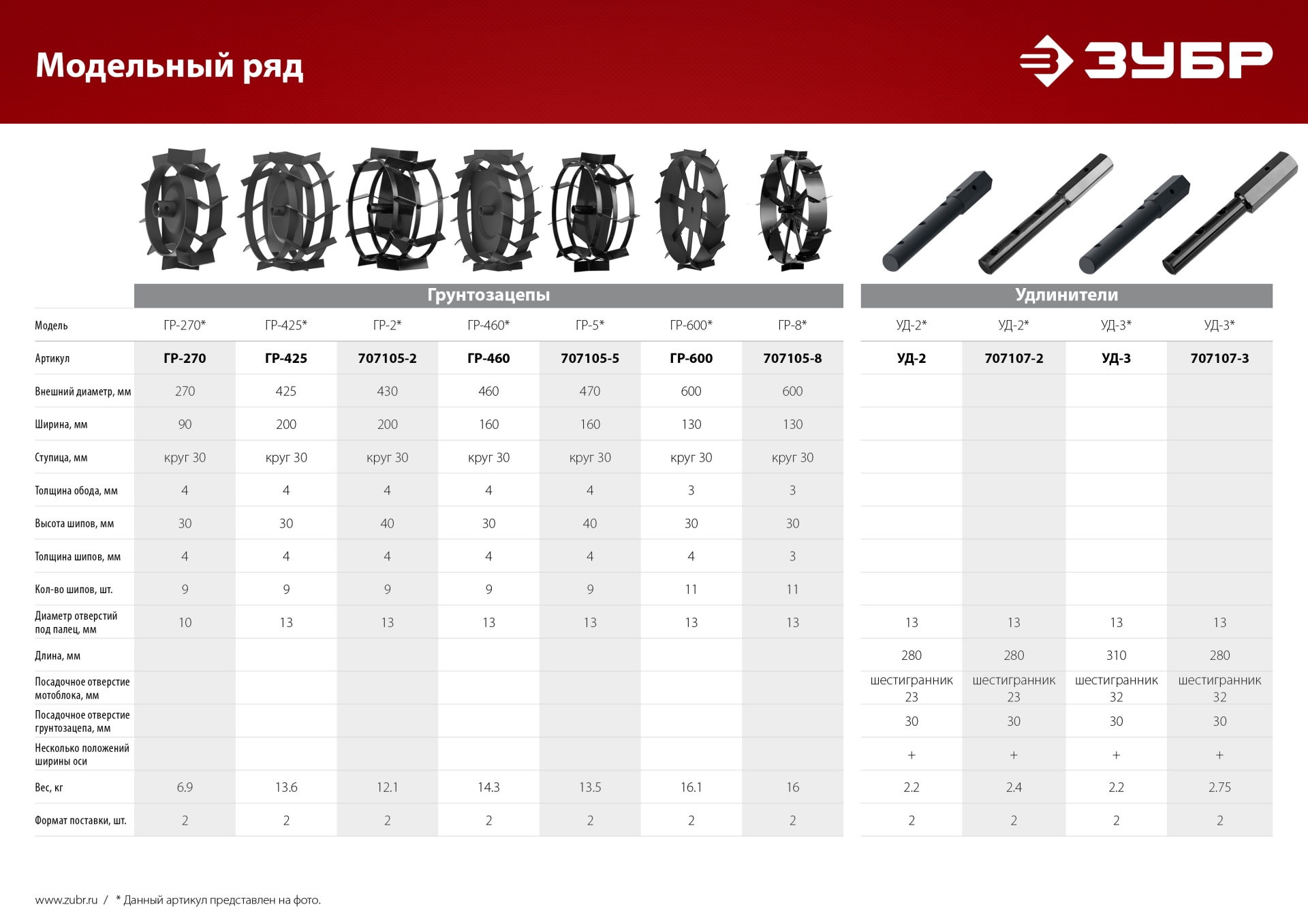 Модельный ряд

ЗУБР

| | Грунтозацепы | | | | | | | Удлинители | | | |
|---|---|---|---|---|---|---|---|---|---|---|---|
| Модель | ГР-270* | ГР-425* | ГР-2* | ГР-460* | ГР-5* | ГР-600* | ГР-8* | УД-2* | УД-2* | УД-3* | УД-3* |
| Артикул | ГР-270 | ГР-425 | 707105-2 | ГР-460 | 707105-5 | ГР-600 | 707105-8 | УД-2 | 707107-2 | УД-3 | 707107-3 |
| Внешний диаметр, мм | 270 | 425 | 430 | 460 | 470 | 600 | 600 | | | | |
| Ширина, мм | 90 | 200 | 200 | 160 | 160 | 130 | 130 | | | | |
| Ступица, мм | круг 30 | круг 30 | круг 30 | круг 30 | круг 30 | круг 30 | круг 30 | | | | |
| Толщина обода, мм | 4 | 4 | 4 | 4 | 4 | 3 | 3 | | | | |
| Высота шипов, мм | 30 | 30 | 40 | 30 | 40 | 30 | 30 | | | | |
| Толщина шипов, мм | 4 | 4 | 4 | 4 | 4 | 4 | 3 | | | | |
| Кол-во шипов, шт. | 9 | 9 | 9 | 9 | 9 | 11 | 11 | | | | |
| Диаметр отверстий под палец, мм | 10 | 13 | 13 | 13 | 13 | 13 | 13 | 13 | 13 | 13 | 13 |
| Длина, мм | | | | | | | | 280 | 280 | 310 | 280 |
| Посадочное отверстие мотоблока, мм | | | | | | | | шестигранник 23 | шестигранник 23 | шестигранник 32 | шестигранник 32 |
| Посадочное отверстие грунтозацепа, мм | | | | | | | | 30 | 30 | 30 | 30 |
| Несколько положений ширины оси | | | | | | | | + | + | + | + |
| Вес, кг | 6.9 | 13.6 | 12.1 | 14.3 | 13.5 | 16.1 | 16 | 2.2 | 2.4 | 2.2 | 2.75 |
| Формат поставки, шт. | 2 | 2 | 2 | 2 | 2 | 2 | 2 | 2 | 2 | 2 | 2 |

www.zubr.ru / * Данный артикул представлен на фото.