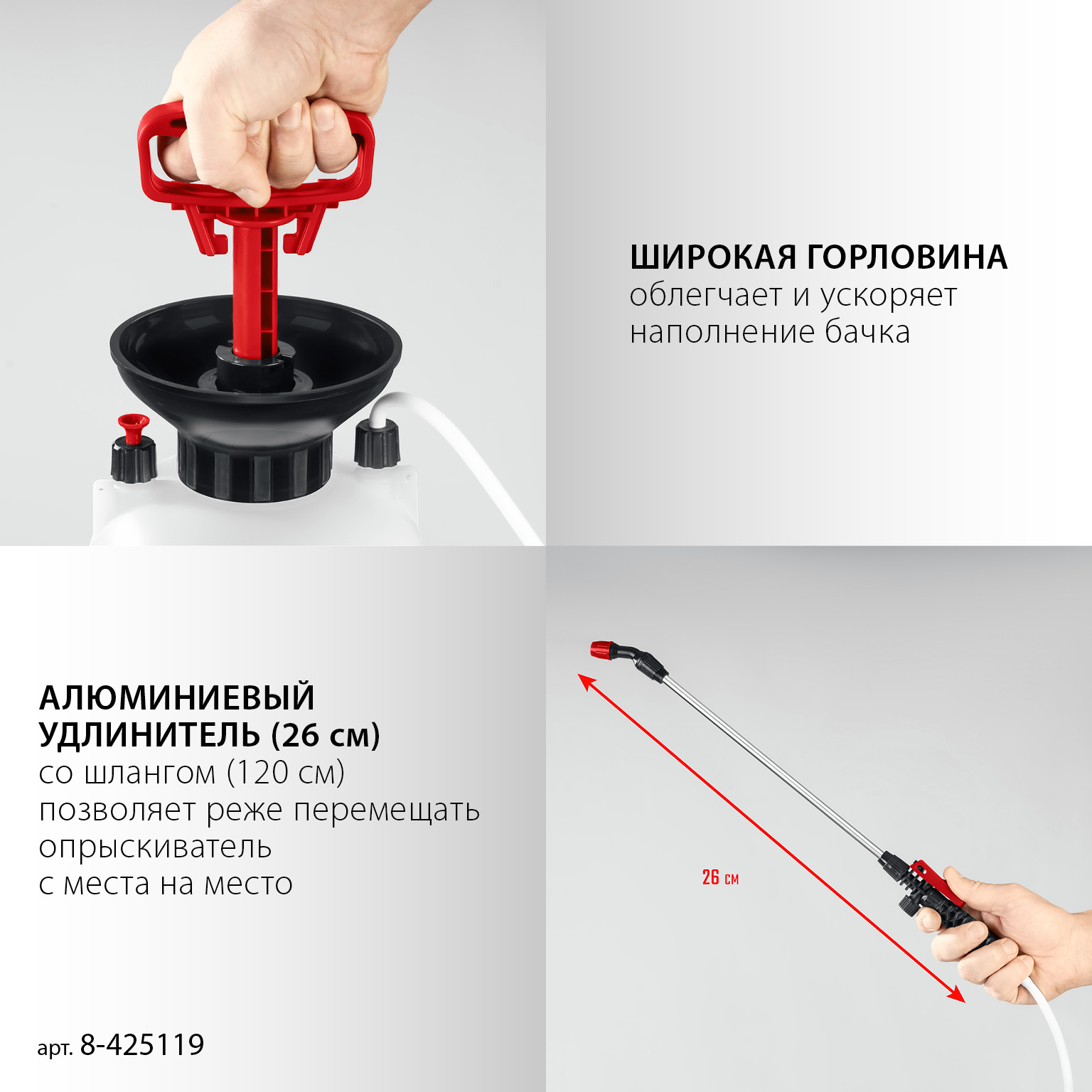 ШИРОКАЯ ГОРЛОВИНА
облегчает и ускоряет наполнение бачка

АЛЮМИНИЕВЫЙ УДЛИНИТЕЛЬ (26 см)
со шлангом (120 см) позволяет реже перемещать опрыскиватель с места на место

26 см

арт. 8-425119