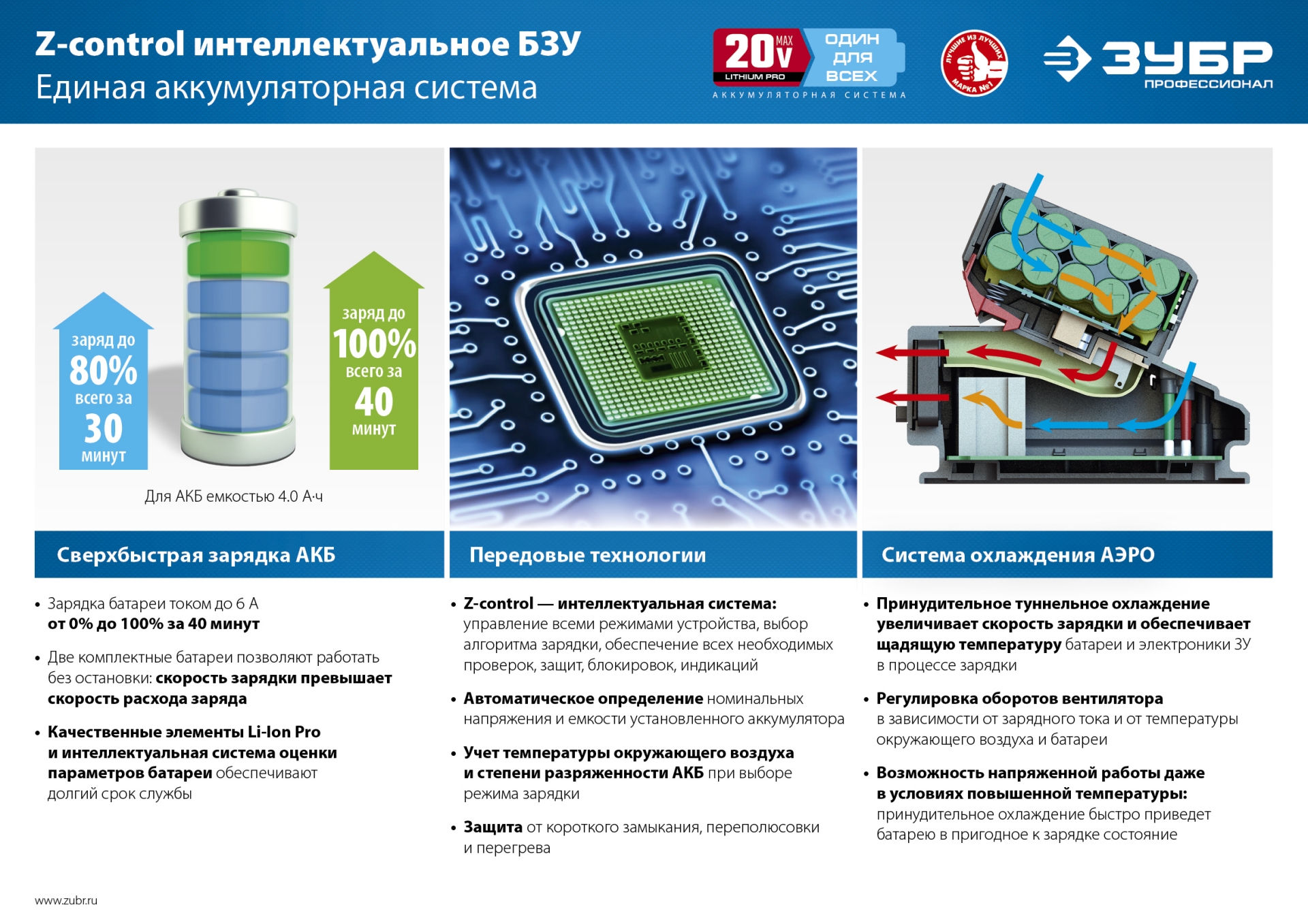 Z-control интеллектуальное БЗУ
Единая аккумуляторная система

20V MAX LITHIUM PRO ОДИН ДЛЯ ВСЕХ
АККУМУЛЯТОРНАЯ СИСТЕМА

ЛУЧШИЕ ИЗ ЛУЧШИХ МАРКА №1

ЗУБР ПРОФЕССИОНАЛ

заряд до 80% всего за 30 минут

заряд до 100% всего за 40 минут

Для АКБ емкостью 4.0 А·ч

Сверхбыстрая зарядка АКБ

• Зарядка батареи током до 6 А от 0% до 100% за 40 минут

• Две комплектные батареи позволяют работать без остановки: скорость зарядки превышает скорость расхода заряда

• Качественные элементы Li-Ion Pro и интеллектуальная система оценки параметров батареи обеспечивают долгий срок службы

Передовые технологии

• Z-control — интеллектуальная система: управление всеми режимами устройства, выбор алгоритма зарядки, обеспечение всех необходимых проверок, защит, блокировок, индикаций

• Автоматическое определение номинальных напряжения и емкости установленного аккумулятора

• Учет температуры окружающего воздуха и степени разряженности АКБ при выборе режима зарядки

• Защита от короткого замыкания, переполюсовки и перегрева

Система охлаждения АЭРО

• Принудительное туннельное охлаждение увеличивает скорость зарядки и обеспечивает щадящую температуру батареи и электроники ЗУ в процессе зарядки

• Регулировка оборотов вентилятора в зависимости от зарядного тока и от температуры окружающего воздуха и батареи

• Возможность напряженной работы даже в условиях повышенной температуры: принудительное охлаждение быстро приведет батарею в пригодное к зарядке состояние

www.zubr.ru