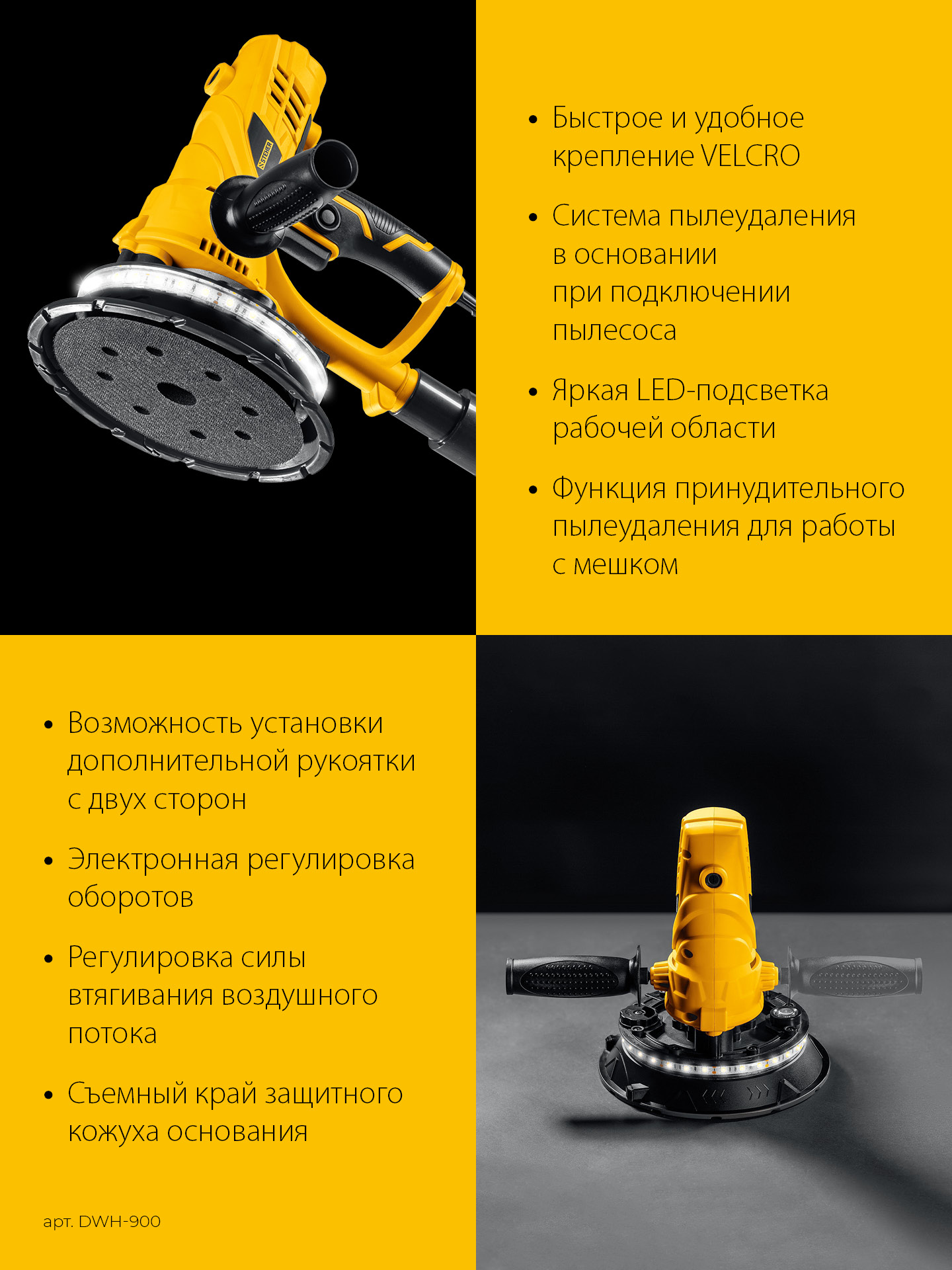 STEHER

• Быстрое и удобное крепление VELCRO

• Система пылеудаления в основании при подключении пылесоса

• Яркая LED-подсветка рабочей области

• Функция принудительного пылеудаления для работы с мешком

• Возможность установки дополнительной рукоятки с двух сторон

• Электронная регулировка оборотов

• Регулировка силы втягивания воздушного потока

• Съемный край защитного кожуха основания

арт. DWH-900