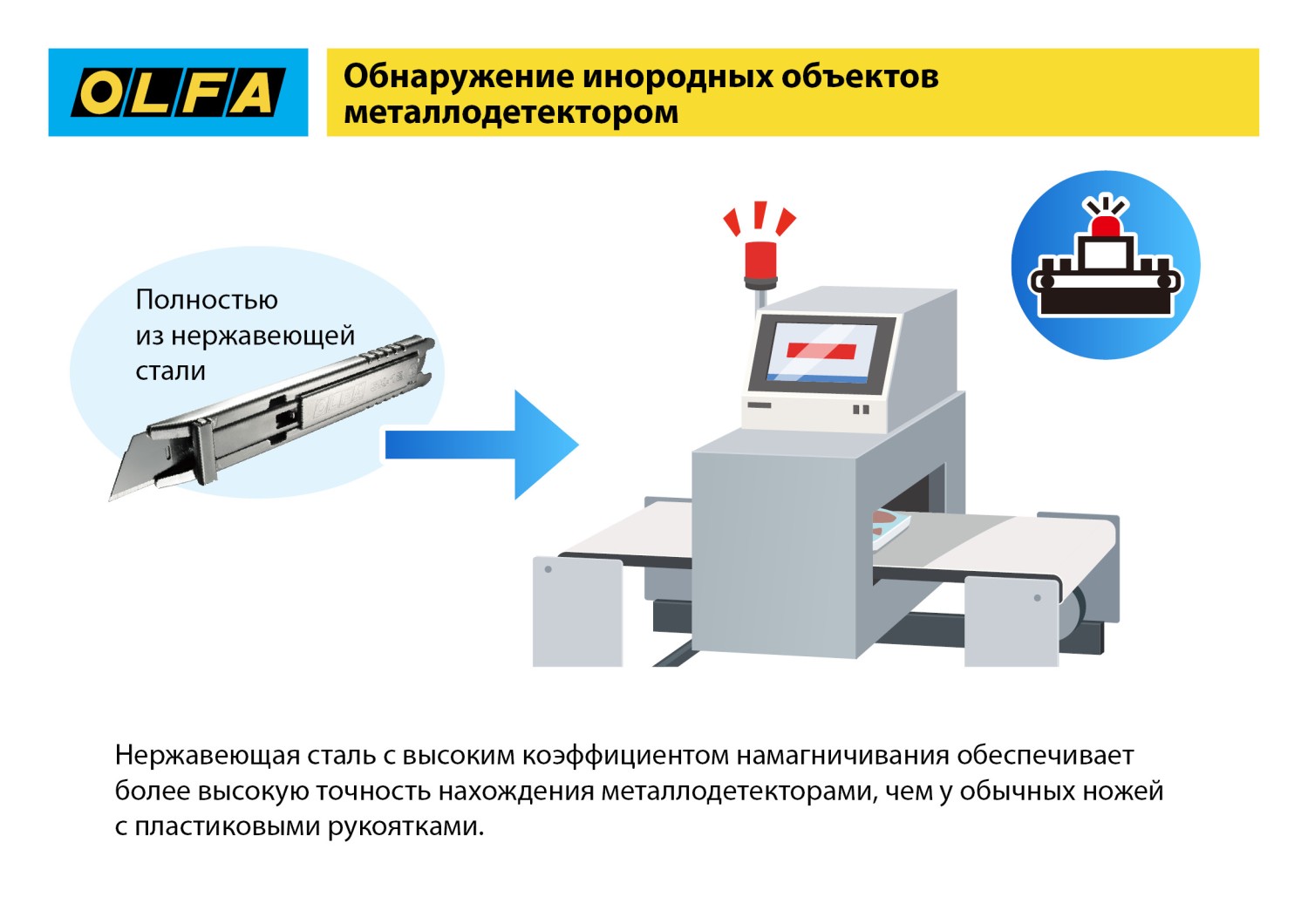 OLFA

Обнаружение инородных объектов металлодетектором

Полностью из нержавеющей стали

OLFA

Нержавеющая сталь с высоким коэффициентом намагничивания обеспечивает более высокую точность нахождения металлодетекторами, чем у обычных ножей с пластиковыми рукоятками.