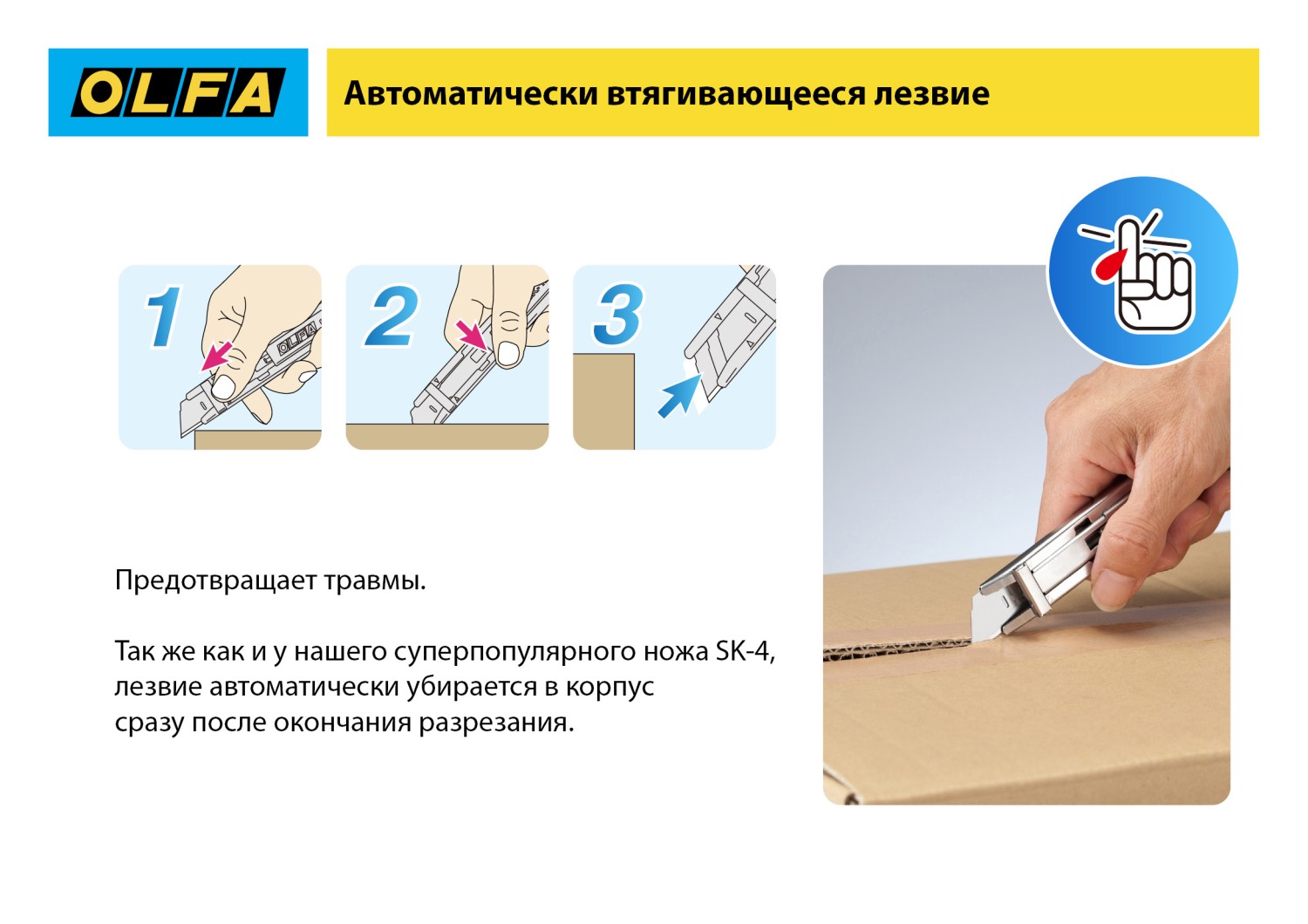 OLFA

Автоматически втягивающееся лезвие

1 OLFA

2

3

Предотвращает травмы.

Так же как и у нашего суперпопулярного ножа SK-4, лезвие автоматически убирается в корпус сразу после окончания разрезания.