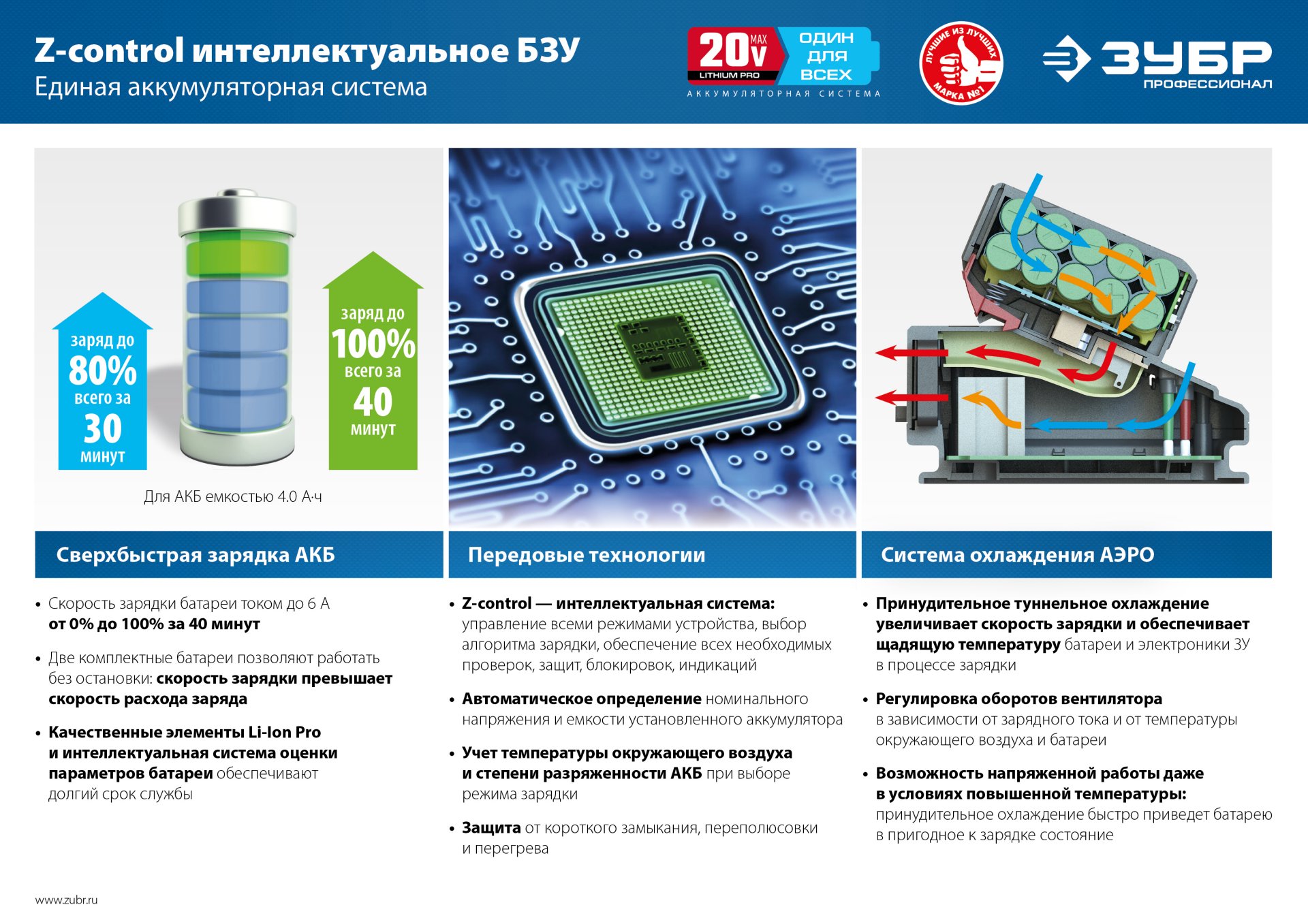 Z-control интеллектуальное БЗУ
Единая аккумуляторная система

20V MAX LITHIUM PRO ОДИН ДЛЯ ВСЕХ
АККУМУЛЯТОРНАЯ СИСТЕМА

ЛУЧШИЕ ИЗ ЛУЧШИХ МАРКА №1

ЗУБР ПРОФЕССИОНАЛ

заряд до 80% всего за 30 минут

заряд до 100% всего за 40 минут

Для АКБ емкостью 4.0 А·ч

Сверхбыстрая зарядка АКБ

• Скорость зарядки батареи током до 6 А от 0% до 100% за 40 минут

• Две комплектные батареи позволяют работать без остановки: скорость зарядки превышает скорость расхода заряда

• Качественные элементы Li-Ion Pro и интеллектуальная система оценки параметров батареи обеспечивают долгий срок службы

Передовые технологии

• Z-control — интеллектуальная система: управление всеми режимами устройства, выбор алгоритма зарядки, обеспечение всех необходимых проверок, защит, блокировок, индикаций

• Автоматическое определение номинального напряжения и емкости установленного аккумулятора

• Учет температуры окружающего воздуха и степени разряженности АКБ при выборе режима зарядки

• Защита от короткого замыкания, переполюсовки и перегрева

Система охлаждения АЭРО

• Принудительное туннельное охлаждение увеличивает скорость зарядки и обеспечивает щадящую температуру батареи и электроники ЗУ в процессе зарядки

• Регулировка оборотов вентилятора в зависимости от зарядного тока и от температуры окружающего воздуха и батареи

• Возможность напряженной работы даже в условиях повышенной температуры: принудительное охлаждение быстро приведет батарею в пригодное к зарядке состояние

www.zubr.ru