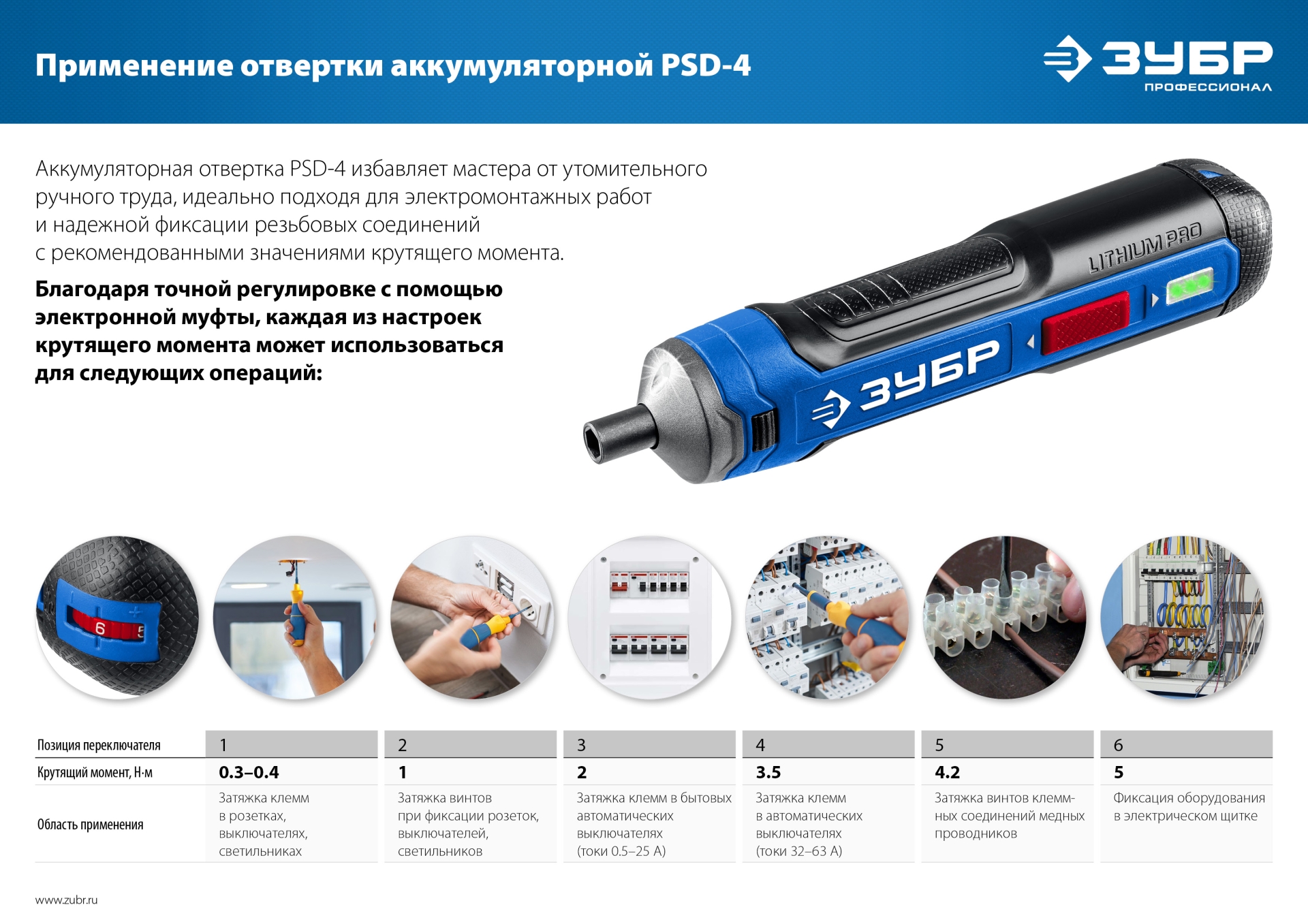 Применение отвертки аккумуляторной PSD-4

ЗУБР
ПРОФЕССИОНАЛ

Аккумуляторная отвертка PSD-4 избавляет мастера от утомительного ручного труда, идеально подходя для электромонтажных работ и надежной фиксации резьбовых соединений с рекомендованными значениями крутящего момента.

Благодаря точной регулировке с помощью электронной муфты, каждая из настроек крутящего момента может использоваться для следующих операций:

LITHIUM PRO
ЗУБР

6 5

| Позиция переключателя | 1 | 2 | 3 | 4 | 5 | 6 |
|---|---|---|---|---|---|---|
| Крутящий момент, Н·м | 0.3–0.4 | 1 | 2 | 3.5 | 4.2 | 5 |
| Область применения | Затяжка клемм в розетках, выключателях, светильниках | Затяжка винтов при фиксации розеток, выключателей, светильников | Затяжка клемм в бытовых автоматических выключателях (токи 0.5–25 А) | Затяжка клемм в автоматических выключателях (токи 32–63 А) | Затяжка винтов клеммных соединений медных проводников | Фиксация оборудования в электрическом щитке |

www.zubr.ru