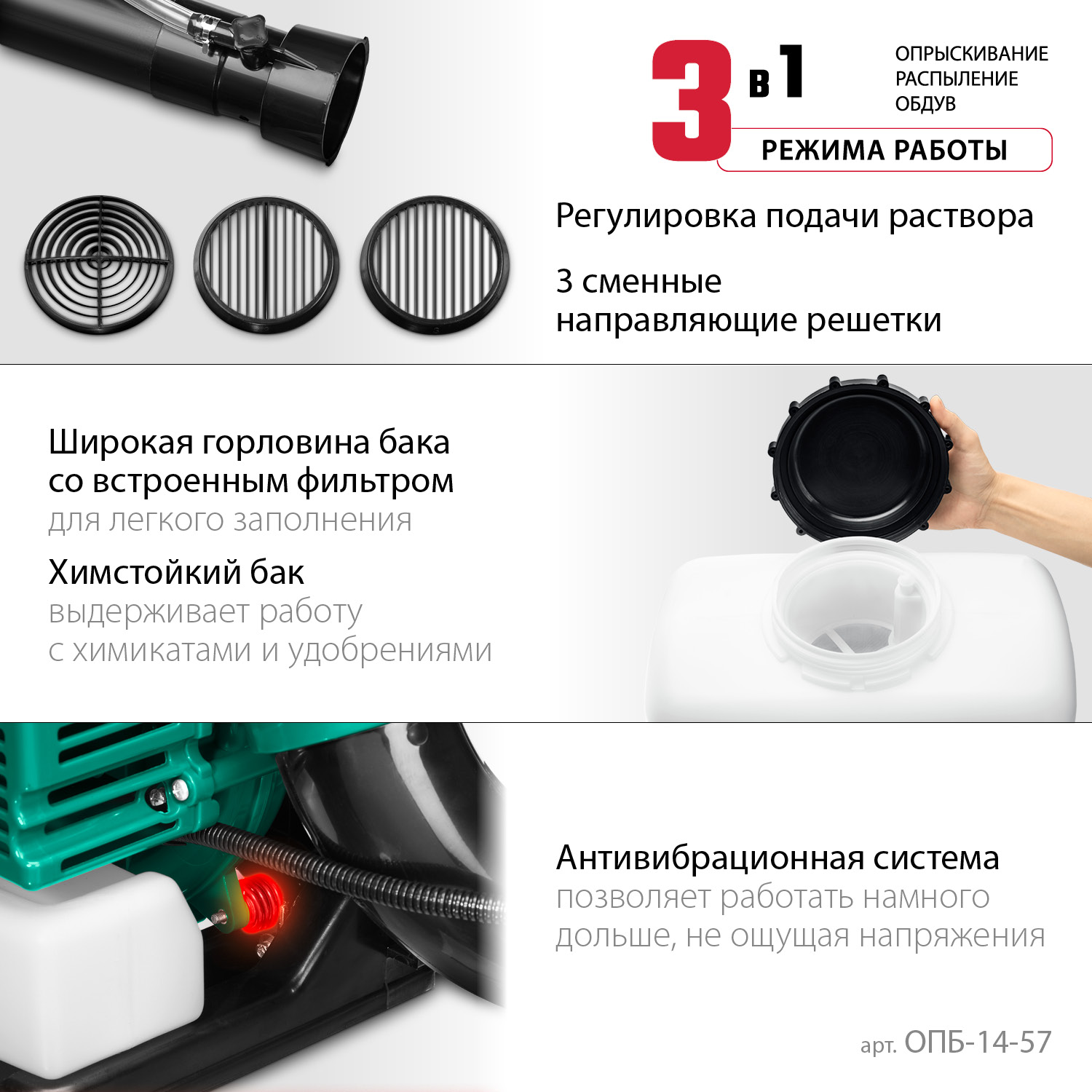 3 в 1

ОПРЫСКИВАНИЕ
РАСПЫЛЕНИЕ
ОБДУВ

РЕЖИМА РАБОТЫ

Регулировка подачи раствора

3 сменные направляющие решетки

Широкая горловина бака со встроенным фильтром для легкого заполнения

Химстойкий бак выдерживает работу с химикатами и удобрениями

Антивибрационная система позволяет работать намного дольше, не ощущая напряжения

арт. ОПБ-14-57