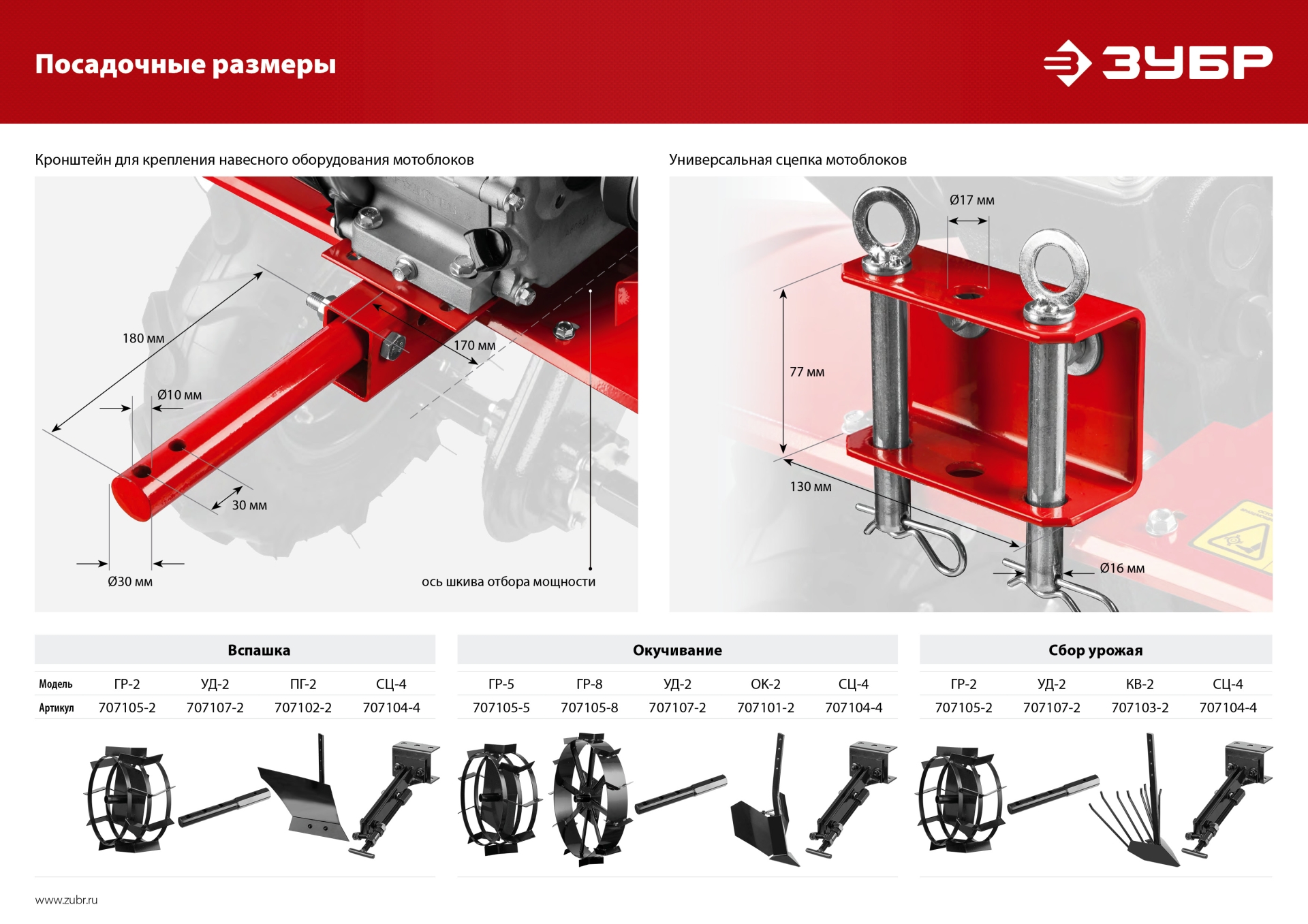 Посадочные размеры

ЗУБР

Кронштейн для крепления навесного оборудования мотоблоков

180 мм

170 мм

Ø10 мм

30 мм

Ø30 мм

ось шкива отбора мощности

Универсальная сцепка мотоблоков

Ø17 мм

77 мм

130 мм

Ø16 мм

Вспашка

| Модель | ГР-2 | УД-2 | ПГ-2 | СЦ-4 |
|---|---|---|---|---|
| Артикул | 707105-2 | 707107-2 | 707102-2 | 707104-4 |

Окучивание

| ГР-5 | ГР-8 | УД-2 | ОК-2 | СЦ-4 |
|---|---|---|---|---|
| 707105-5 | 707105-8 | 707107-2 | 707101-2 | 707104-4 |

Сбор урожая

| ГР-2 | УД-2 | КВ-2 | СЦ-4 |
|---|---|---|---|
| 707105-2 | 707107-2 | 707103-2 | 707104-4 |

www.zubr.ru